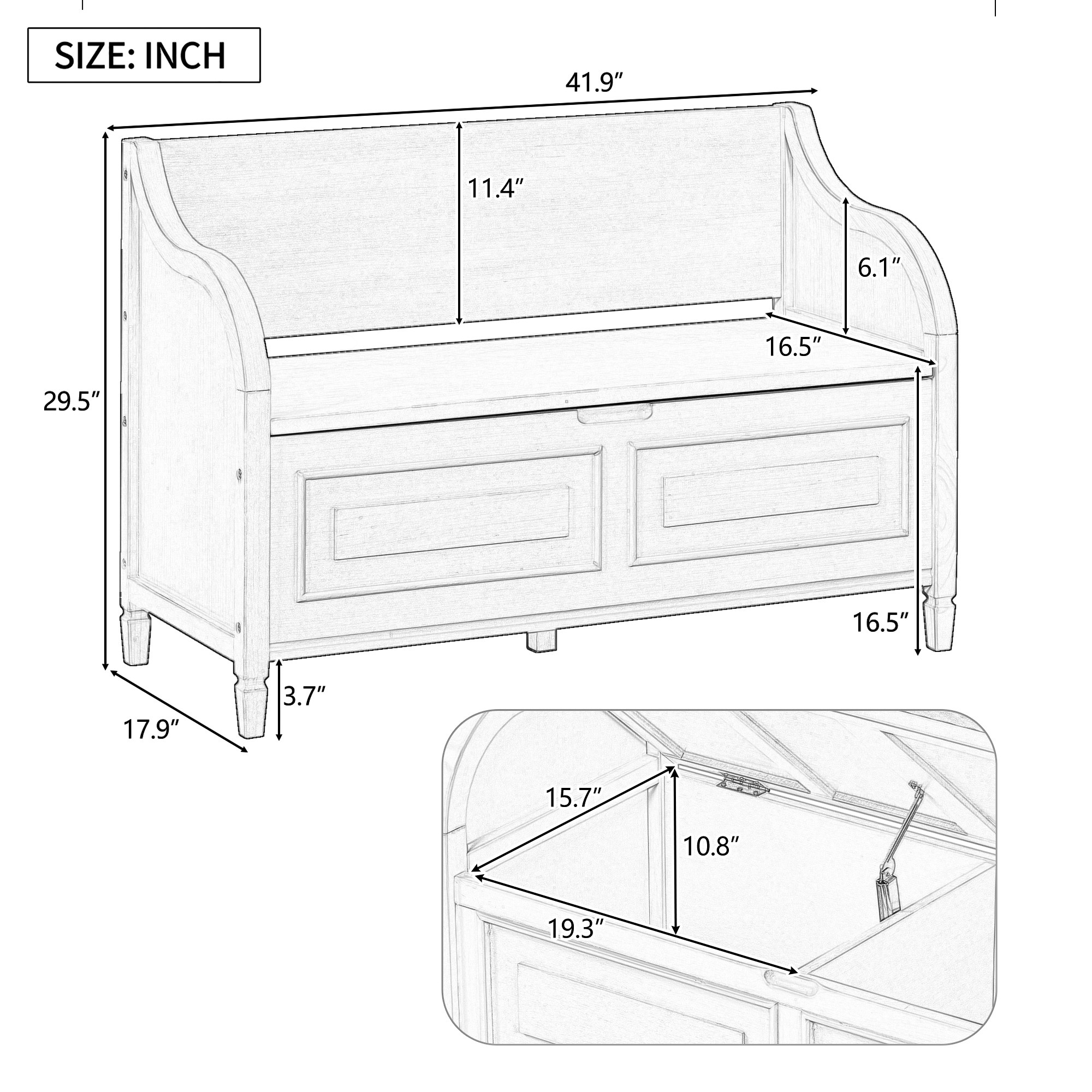 SIZE: INCH

41.9″

11.4″

6.1″

16.5″

29.5″

16.5″

3.7″

17.9″

15.7″

10.8″

19.3″