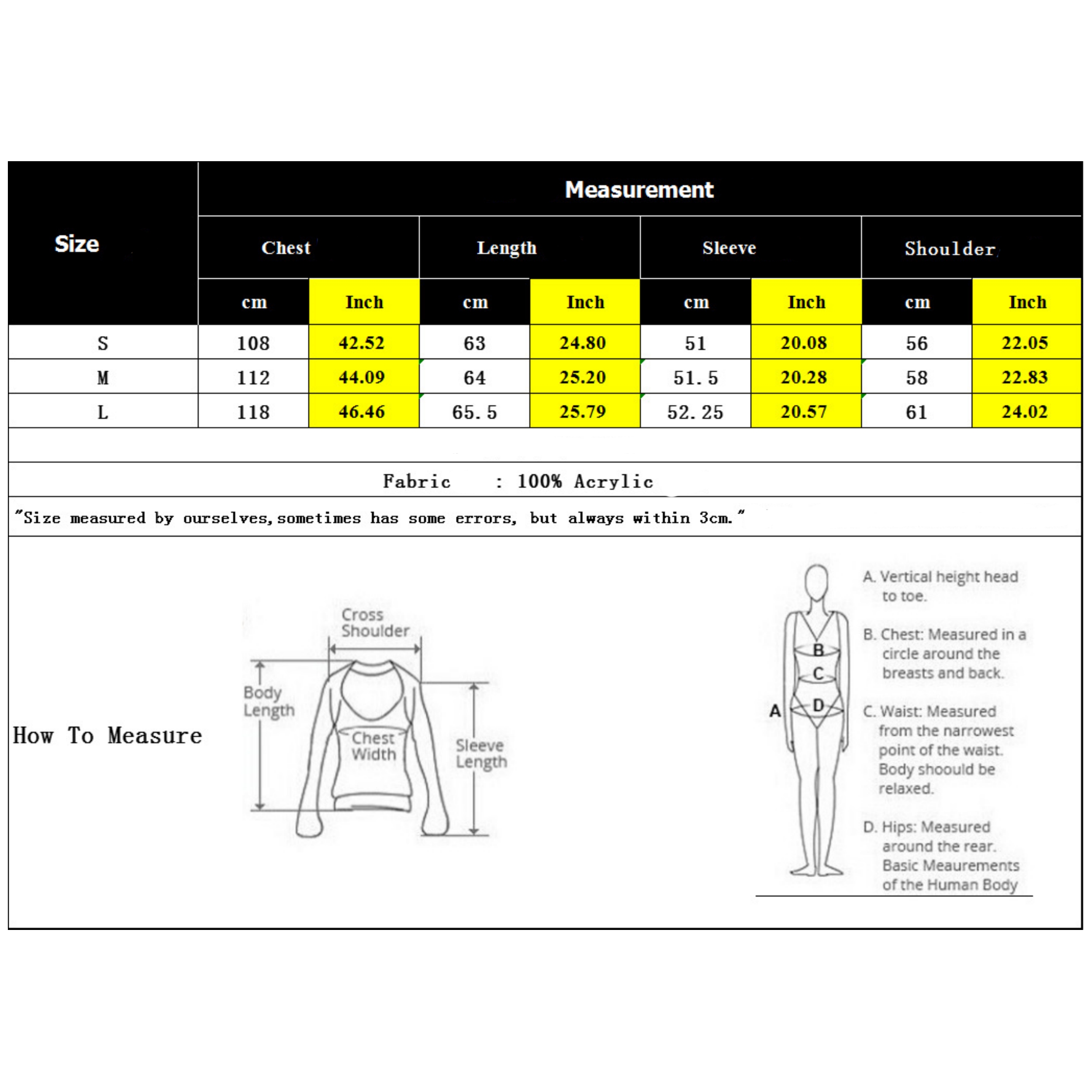 | Size | Measurement | | | | | | | |
|---|---|---|---|---|---|---|---|---|
| | Chest | | Length | | Sleeve | | Shoulder | |
| | cm | Inch | cm | Inch | cm | Inch | cm | Inch |
| S | 108 | 42.52 | 63 | 24.80 | 51 | 20.08 | 56 | 22.05 |
| M | 112 | 44.09 | 64 | 25.20 | 51.5 | 20.28 | 58 | 22.83 |
| L | 118 | 46.46 | 65.5 | 25.79 | 52.25 | 20.57 | 61 | 24.02 |

Fabric : 100% Acrylic

"Size measured by ourselves,sometimes has some errors, but always within 3cm."

How To Measure

Cross Shoulder

Body Length

Chest Width

Sleeve Length

A

B

C

D

A. Vertical height head to toe.

B. Chest: Measured in a circle around the breasts and back.

C. Waist: Measured from the narrowest point of the waist. Body shoould be relaxed.

D. Hips: Measured around the rear. Basic Meaurements of the Human Body