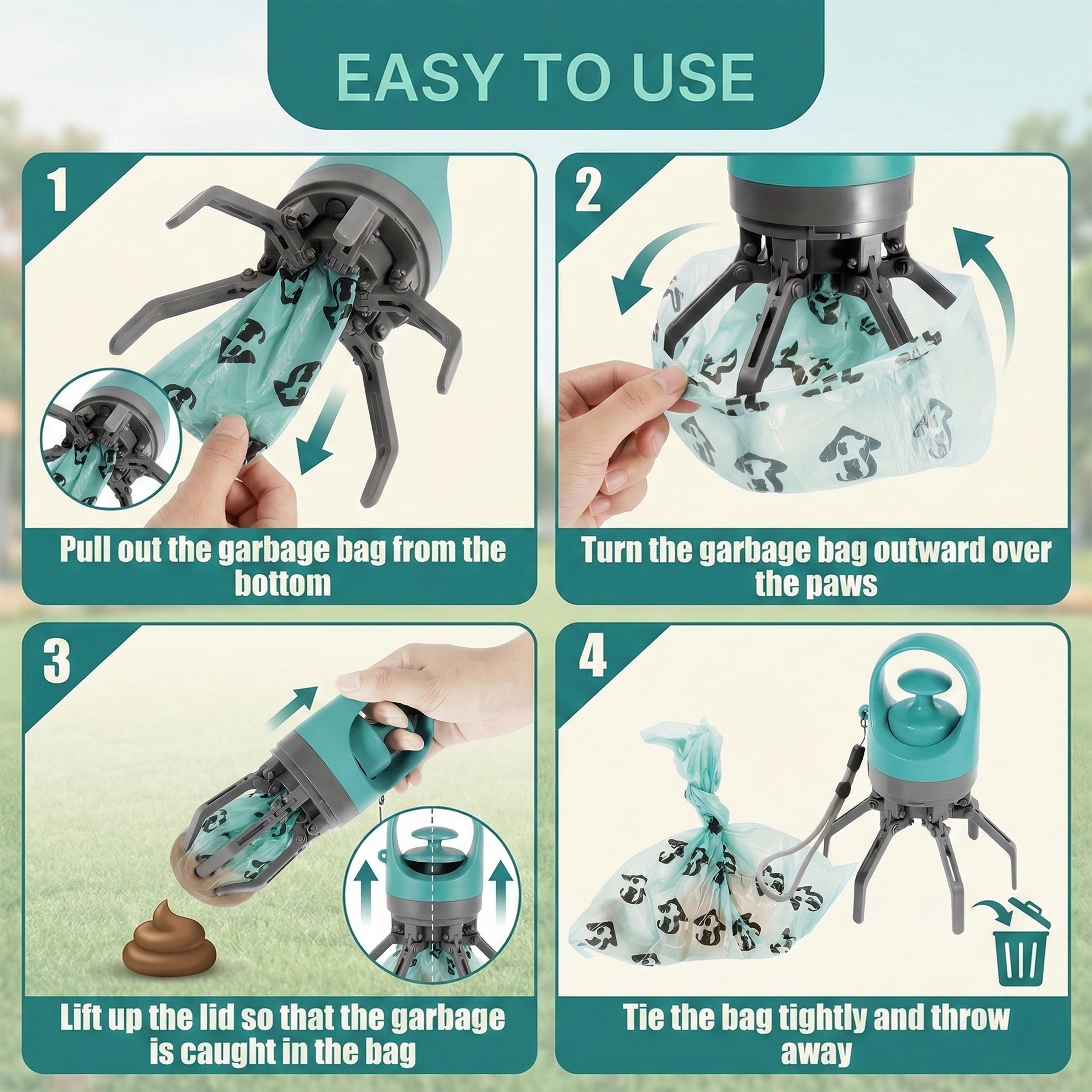 EASY TO USE

1

Pull out the garbage bag from the bottom

2

Turn the garbage bag outward over the paws

3

Lift up the lid so that the garbage is caught in the bag

4

Tie the bag tightly and throw away