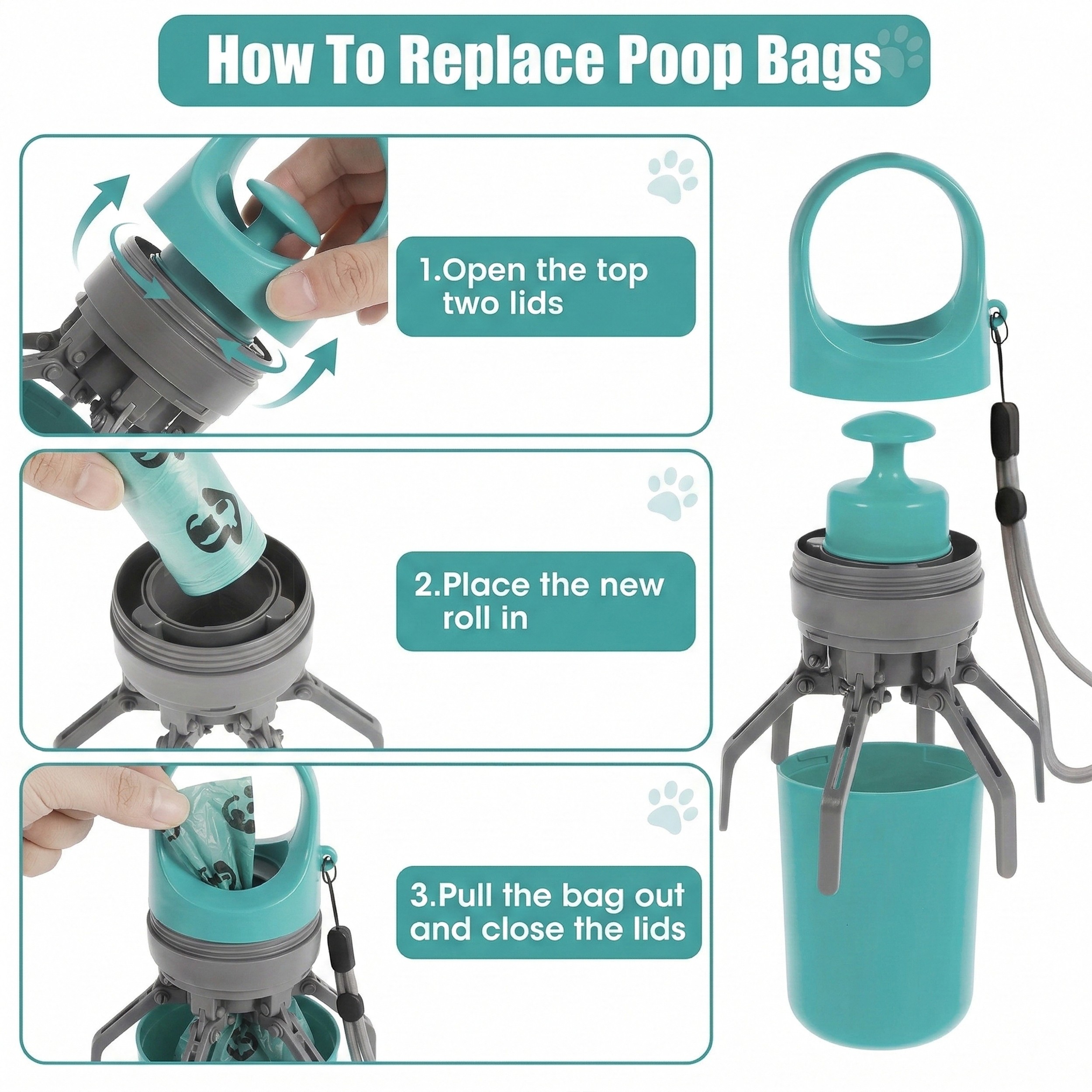 How To Replace Poop Bags

1.Open the top two lids

2.Place the new roll in

3.Pull the bag out and close the lids