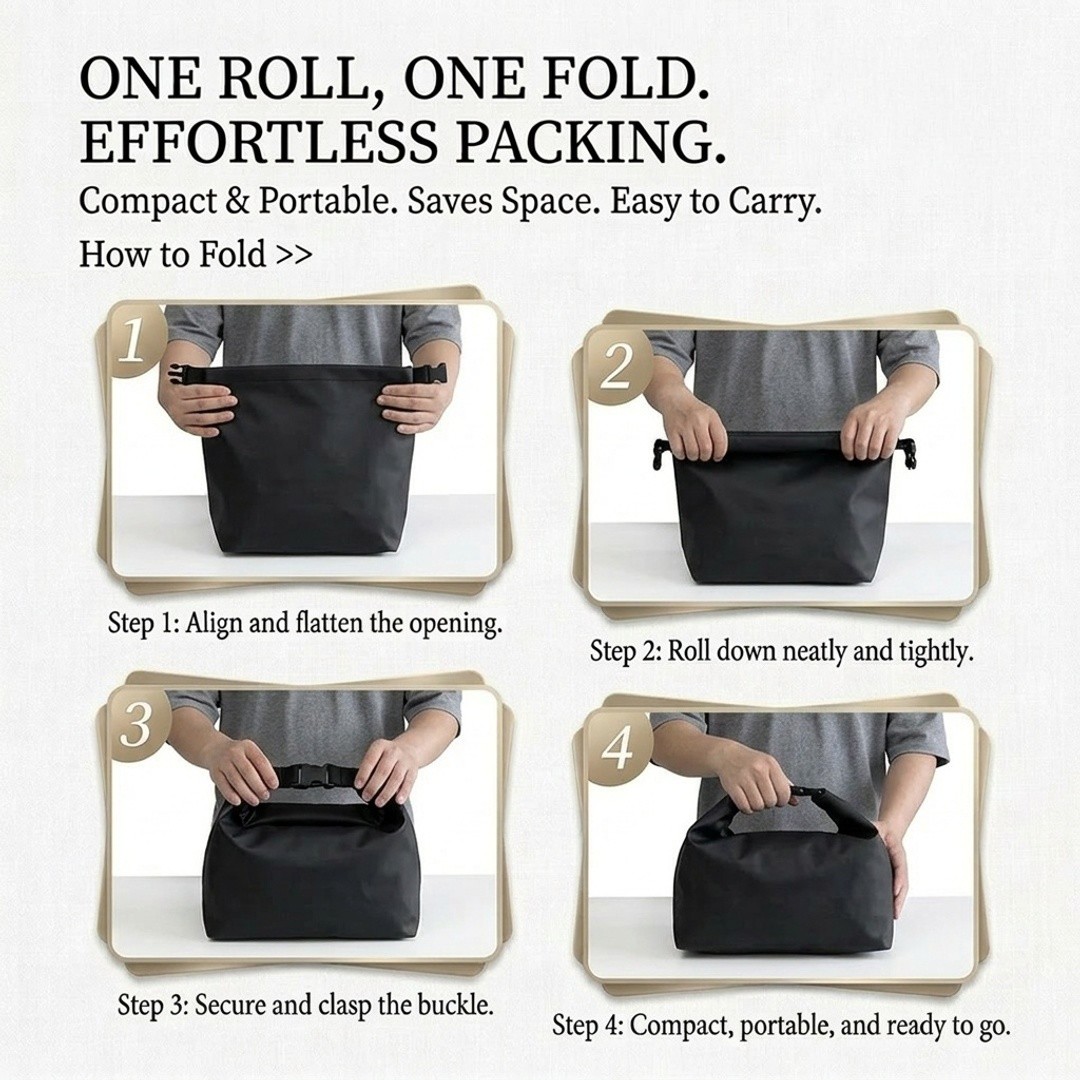 ONE ROLL, ONE FOLD.
EFFORTLESS PACKING.

Compact & Portable. Saves Space. Easy to Carry.

How to Fold >>

1

Step 1: Align and flatten the opening.

2

Step 2: Roll down neatly and tightly.

3

Step 3: Secure and clasp the buckle.

4

Step 4: Compact, portable, and ready to go.